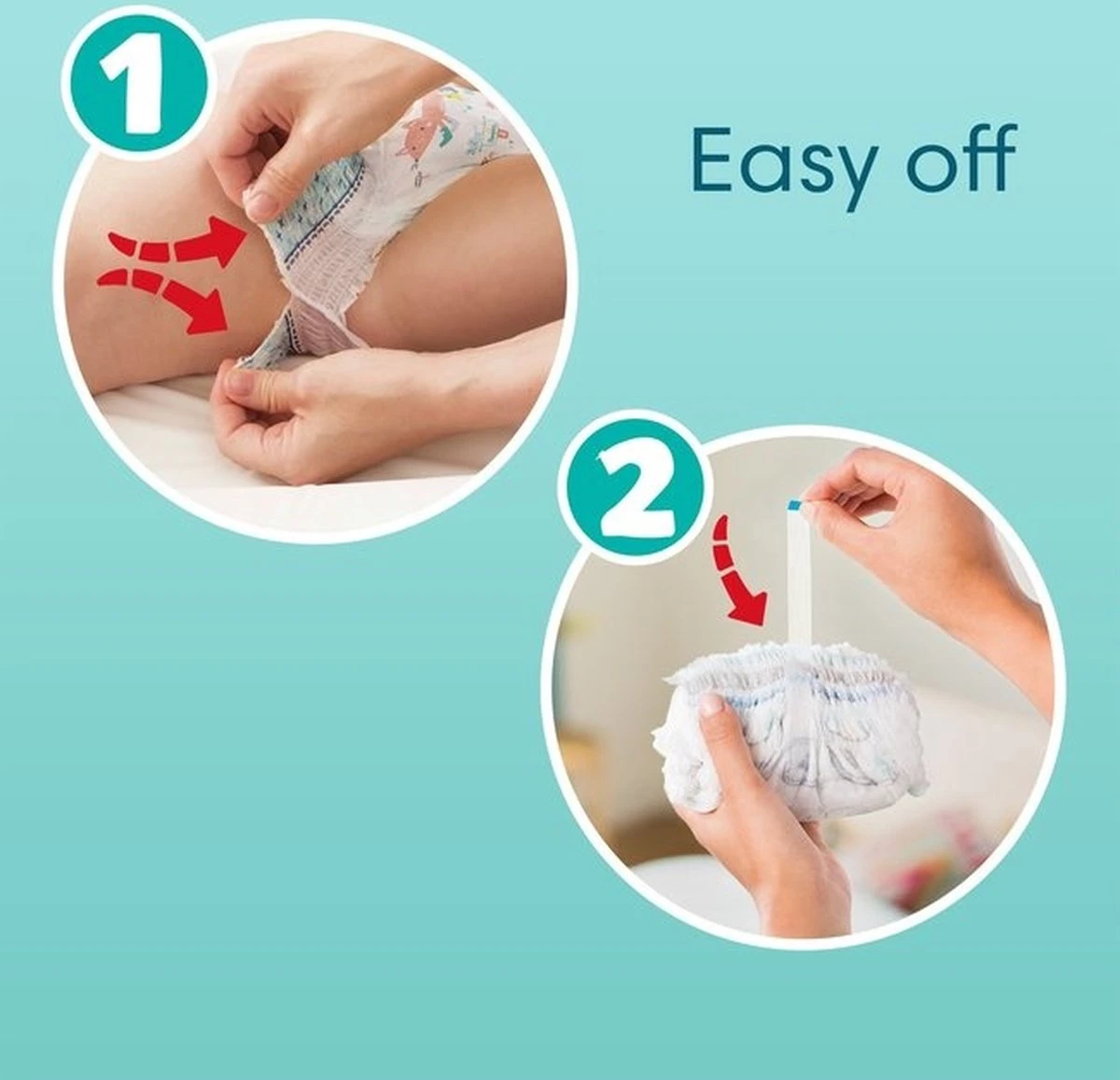 1

Easy off

2